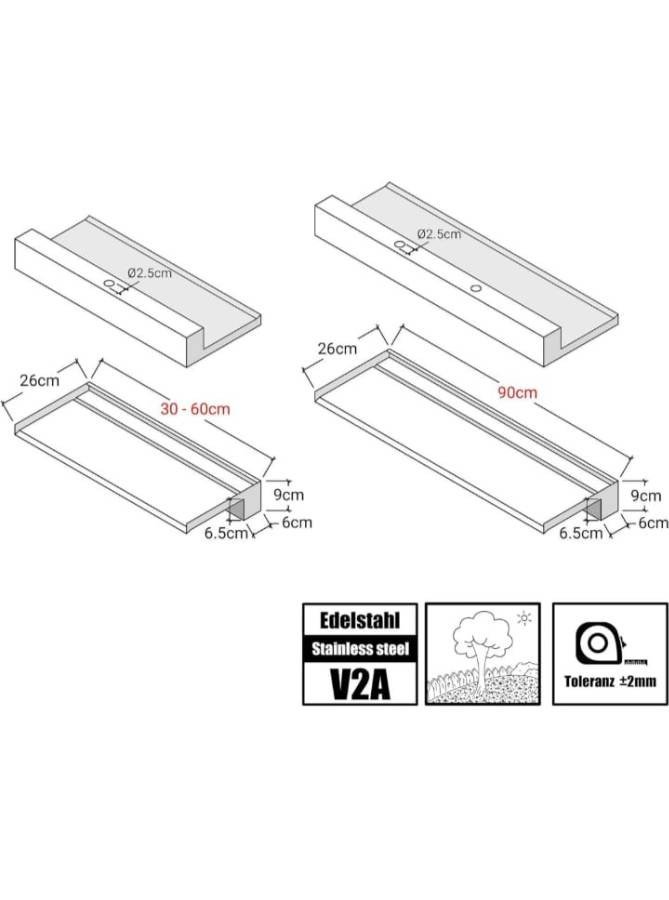 Ø2.5cm

26cm

30 - 60cm

9cm

6.5cm

6cm

Ø2.5cm

26cm

90cm

9cm

6.5cm

6cm

Edelstahl

Stainless steel

V2A

Toleranz ±2mm